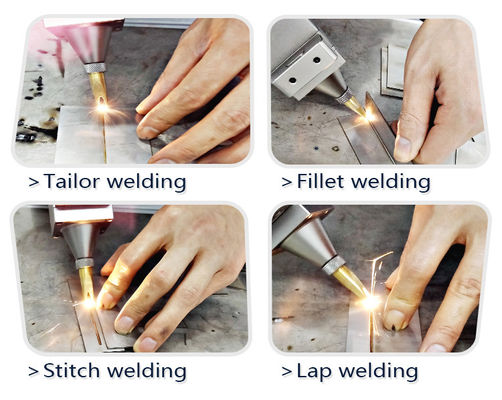 > Tailor welding

> Fillet welding

> Stitch welding

> Lap welding